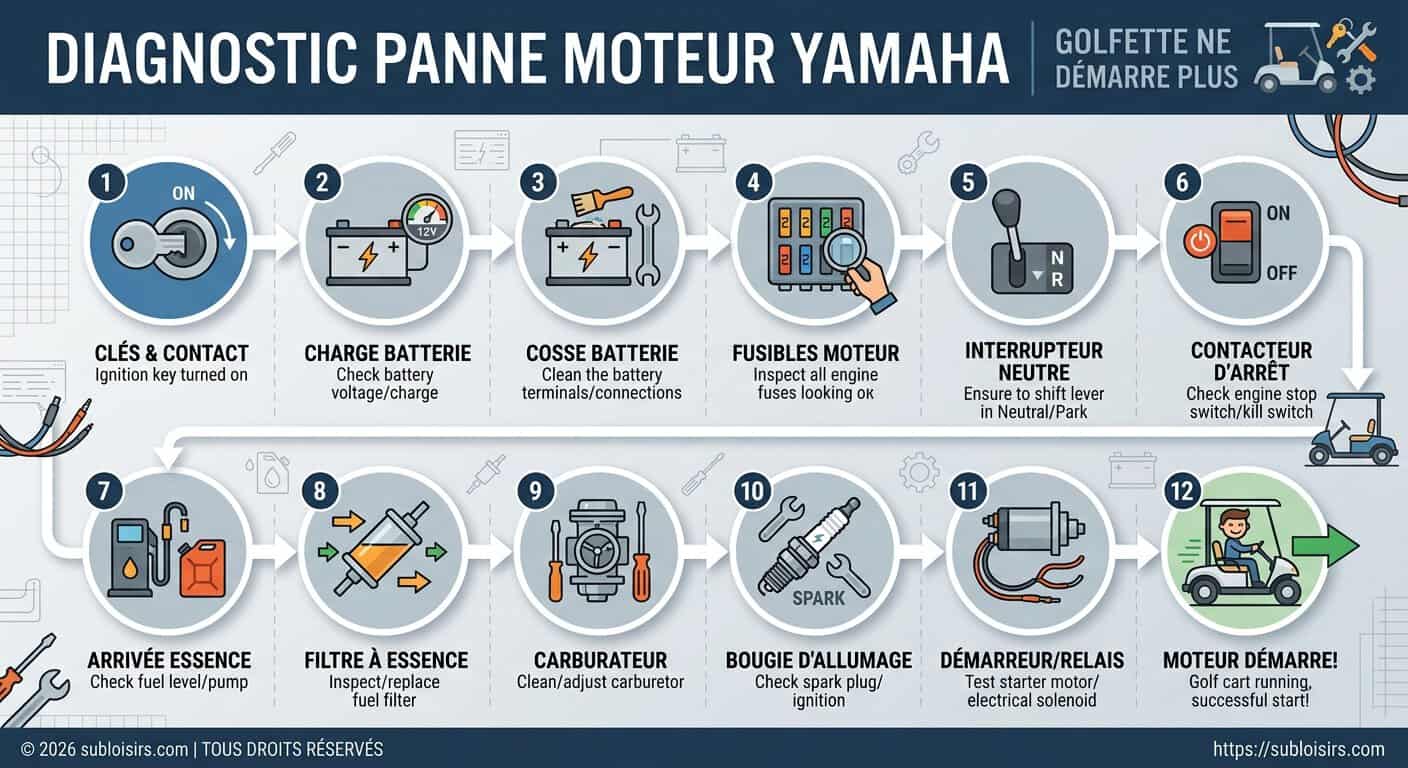 DIAGNOSTIC PANNE MOTEUR YAMAHA

GOLFETTE NE DÉMARRE PLUS

1
ON
CLÉS & CONTACT
Ignition key turned on

2
12V
CHARGE BATTERIE
Check battery voltage/charge

3
COSSE BATTERIE
Clean the battery terminals/connections

4
FUSIBLES MOTEUR
Inspect all engine fuses looking ok

5
N
R
INTERRUPTEUR NEUTRE
Ensure to shift lever in Neutral/Park

6
ON
OFF
CONTACTEUR D'ARRÊT
Check engine stop switch/kill switch

7
ARRIVÉE ESSENCE
Check fuel level/pump

8
FILTRE À ESSENCE
Inspect/replace fuel filter

9
CARBURATEUR
Clean/adjust carburetor

10
SPARK
BOUGIE D'ALLUMAGE
Check spark plug/ ignition

11
DÉMARREUR/RELAIS
Test starter motor/ electrical solenoid

12
MOTEUR DÉMARRE!
Golf cart running, successful start!

© 2026 subloisirs.com | TOUS DROITS RÉSERVÉS
https://subloisirs.com