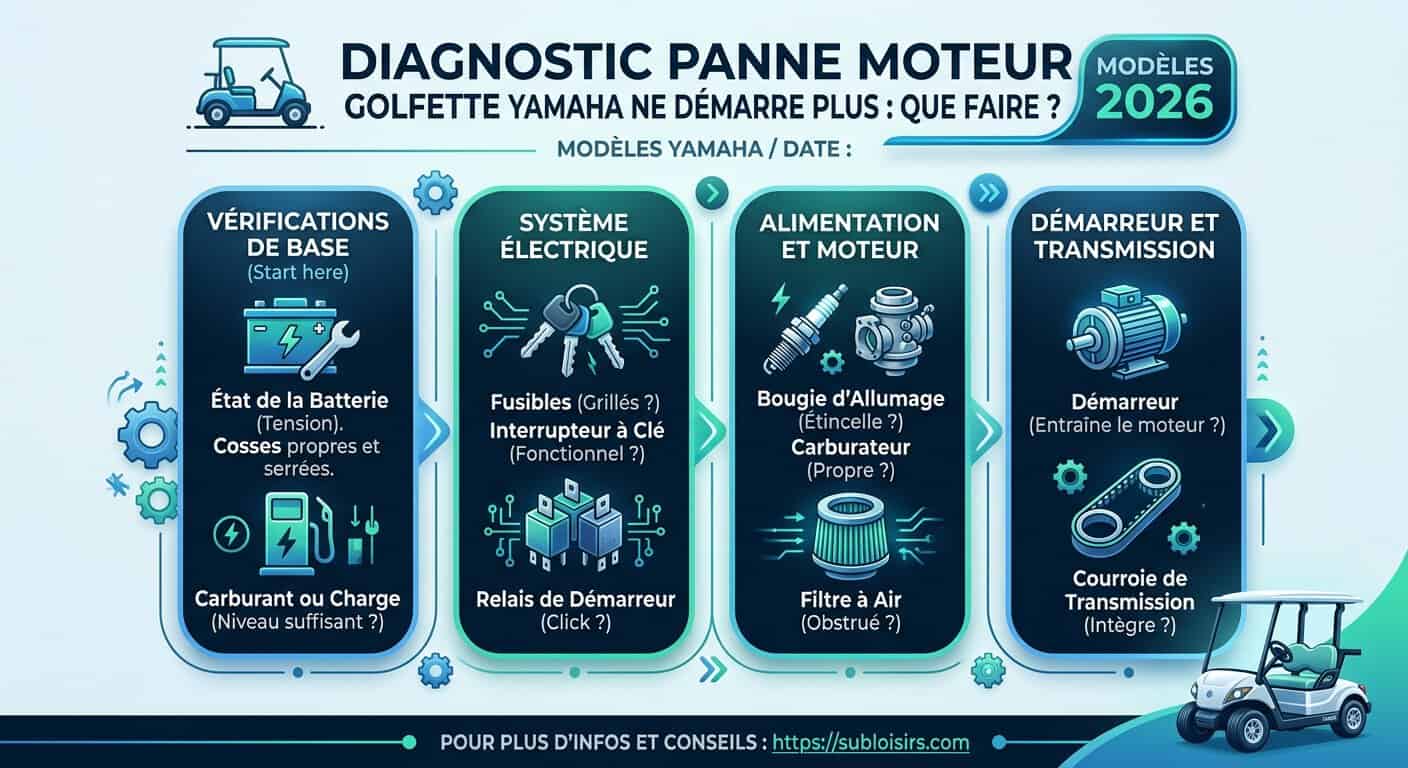 DIAGNOSTIC PANNE MOTEUR
GOLFETTE YAMAHA NE DÉMARRE PLUS : QUE FAIRE ?

MODÈLES 2026

MODÈLES YAMAHA / DATE :

VÉRIFICATIONS DE BASE
(Start here)

État de la Batterie (Tension).
Cosses propres et serrées.

Carburant ou Charge
(Niveau suffisant ?)

SYSTÈME ÉLECTRIQUE

Fusibles (Grillés ?)
Interrupteur à Clé
(Fonctionnel ?)

Relais de Démarreur
(Click ?)

ALIMENTATION ET MOTEUR

Bougie d'Allumage
(Étincelle ?)
Carburateur
(Propre ?)

Filtre à Air
(Obstrué ?)

DÉMARREUR ET TRANSMISSION

Démarreur
(Entraîne le moteur ?)

Courroie de Transmission
(Intègre ?)

POUR PLUS D'INFOS ET CONSEILS : https://subloisirs.com